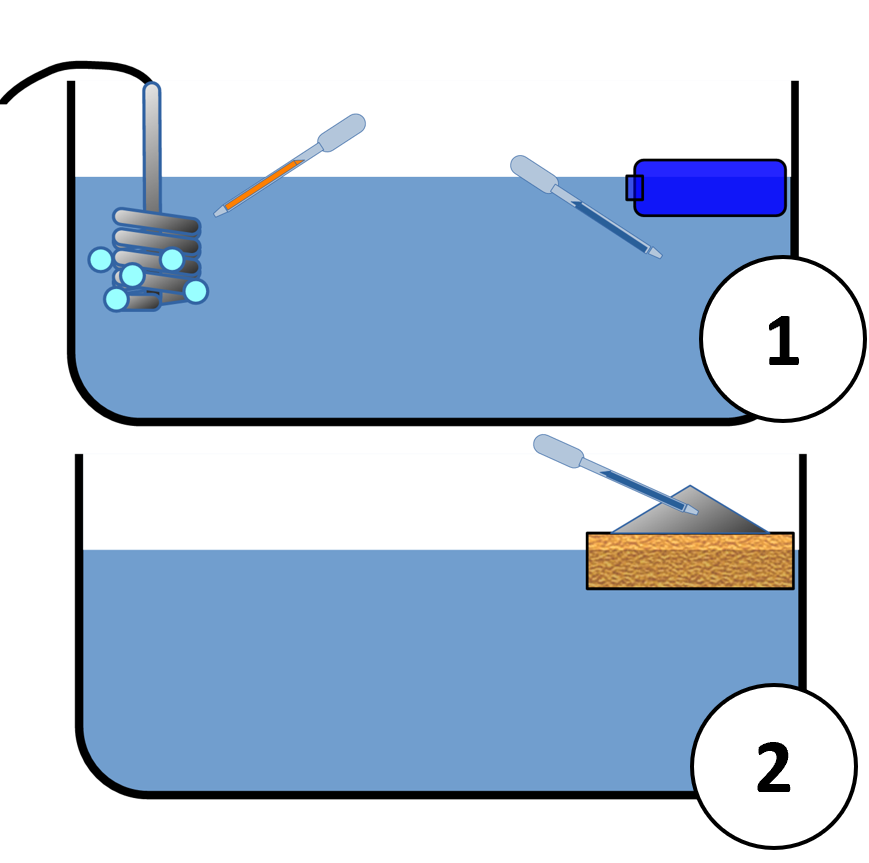 1

2